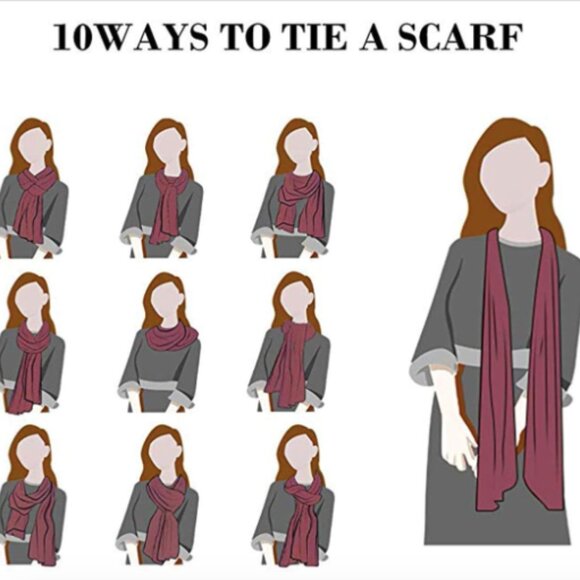 10WAYS TO TIE A SCARF